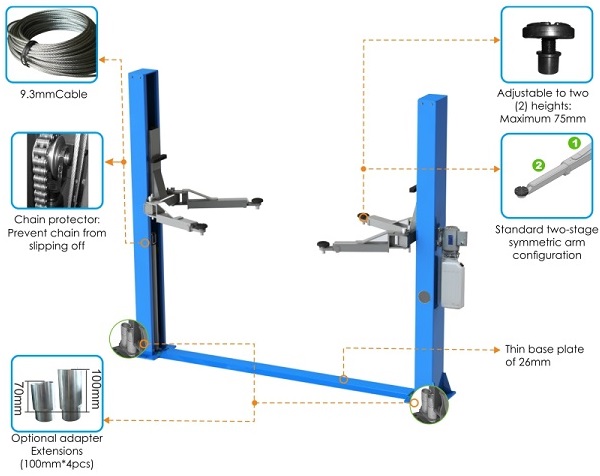 9.3mmCable

Chain protector: Prevent chain from slipping off

70mm

100mm

Optional adapter Extensions (100mm*4pcs)

Adjustable to two (2) heights: Maximum 75mm

1

2

Standard two-stage symmetric arm configuration

Thin base plate of 26mm